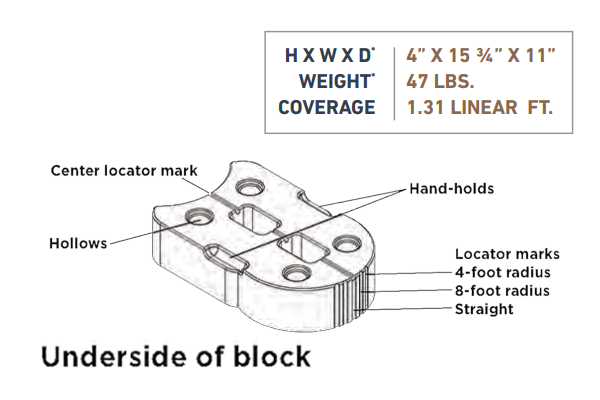 | H X W X D* | 4" X 15 ¾" X 11" |
|---|---|
| WEIGHT* | 47 LBS. |
| COVERAGE | 1.31 LINEAR FT. |

Center locator mark

Hand-holds

Hollows

Locator marks
4-foot radius
8-foot radius
Straight

Underside of block